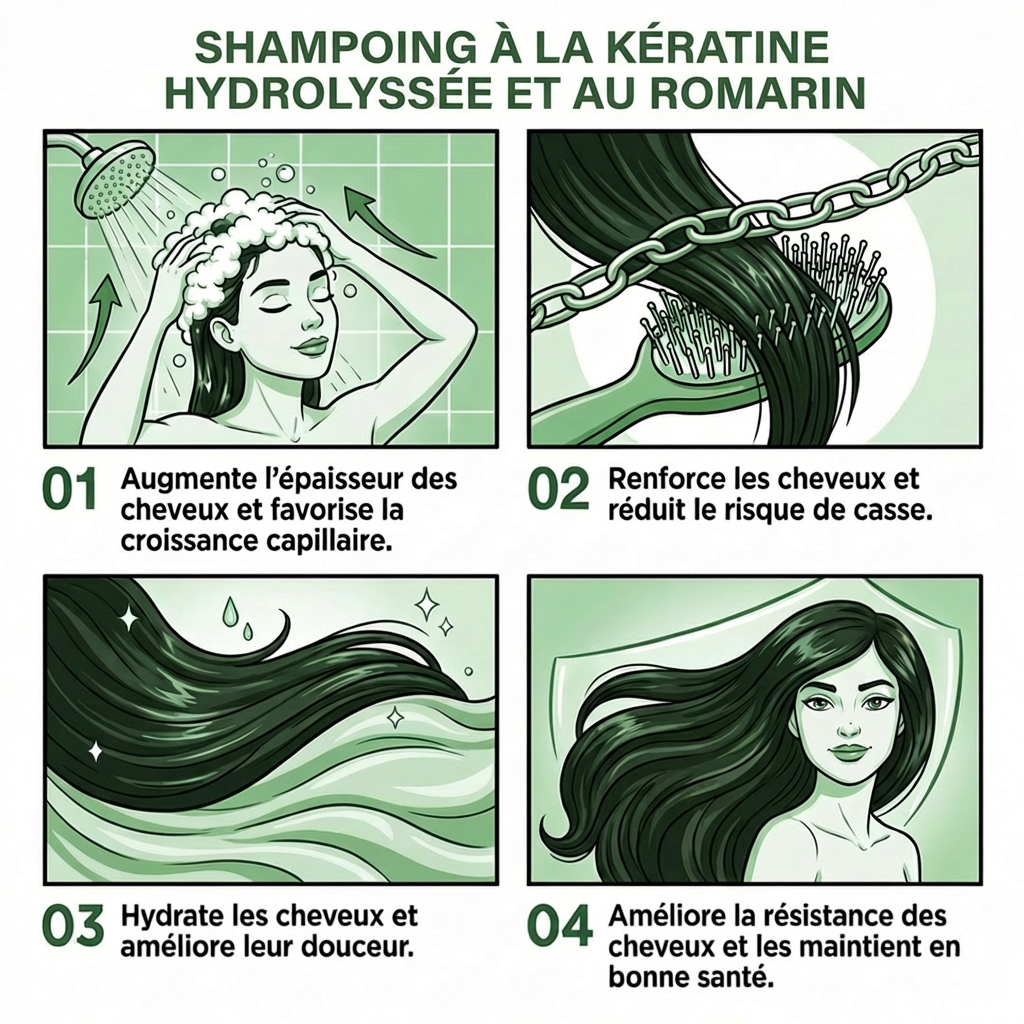 SHAMPOING À LA KÉRATINE HYDROLYSSÉE ET AU ROMARIN

01 Augmente l'épaisseur des cheveux et favorise la croissance capillaire.

02 Renforce les cheveux et réduit le risque de casse.

03 Hydrate les cheveux et améliore leur douceur.

04 Améliore la résistance des cheveux et les maintient en bonne santé.